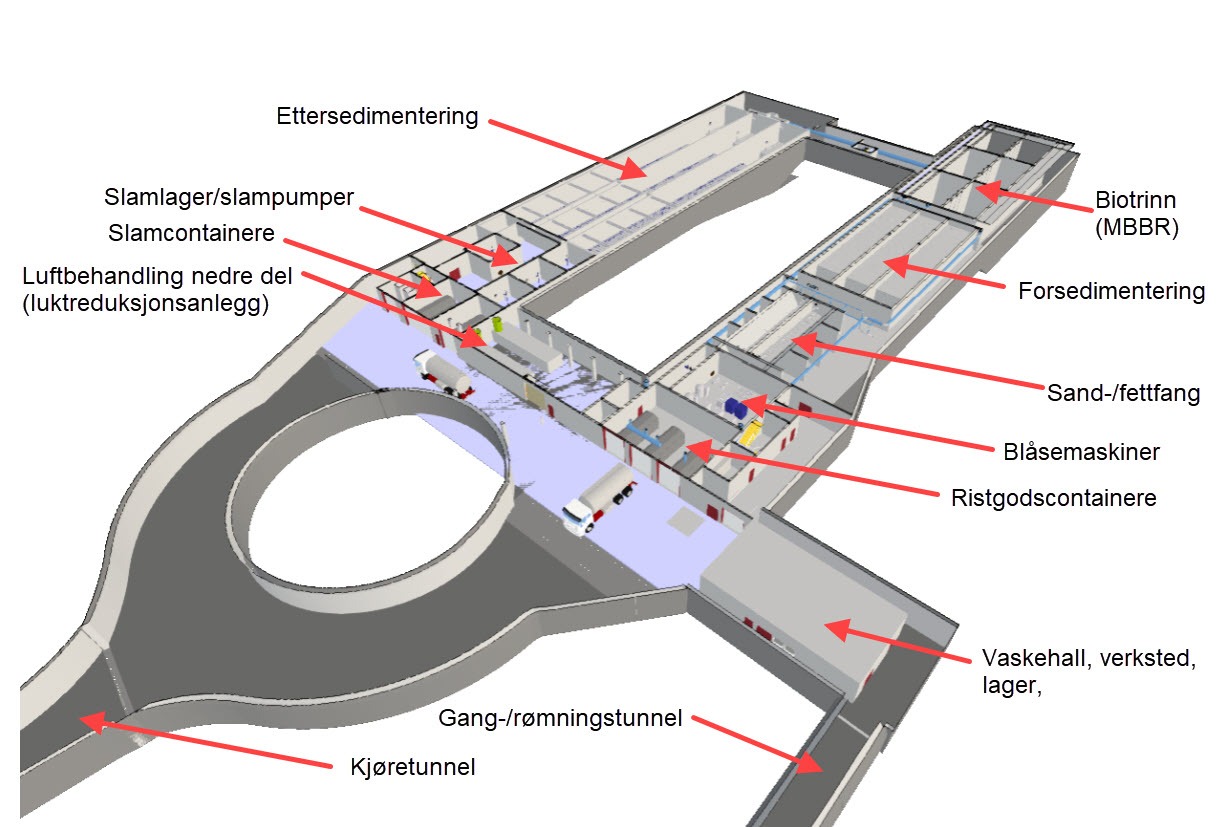 Ettersedimentering

Slamlager/slampumper

Slamcontainere

Luftbehandling nedre del
(luktreduksjonsanlegg)

Biotrinn
(MBBR)

Forsedimentering

Sand-/fettfang

Blåsemaskiner

Ristgodscontainere

Vaskehall, verksted, lager,

Gang-/rømningstunnel

Kjøretunnel